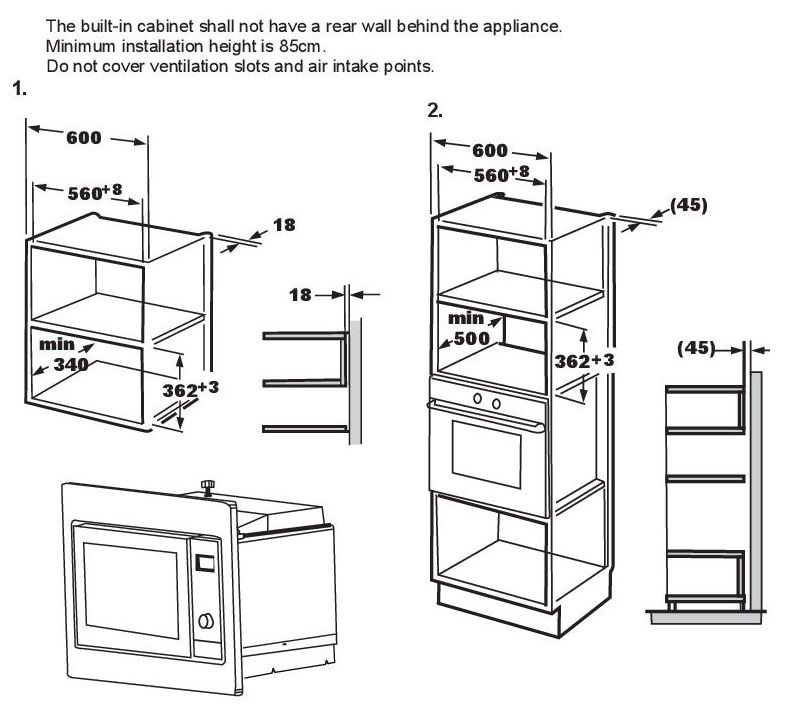 The built-in cabinet shall not have a rear wall behind the appliance.
Minimum installation height is 85cm.
Do not cover ventilation slots and air intake points.

1.

600
$560^{+8}$
18
18
min
340
$362^{+3}$

2.

600
$560^{+8}$
(45)
min
500
$362^{+3}$
(45)