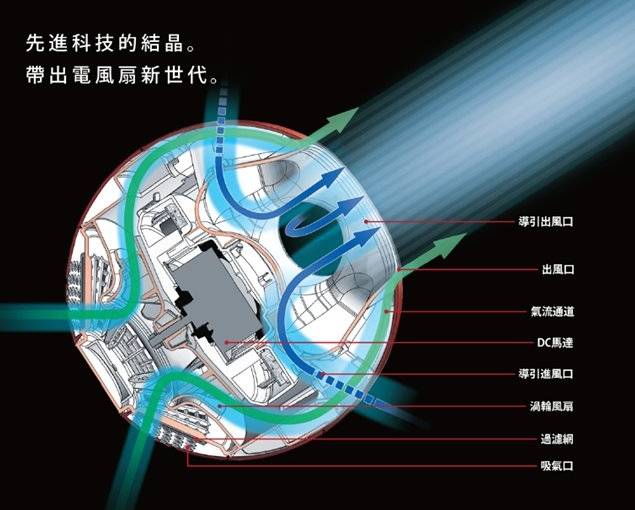 先進科技的結晶。
帶出電風扇新世代。

導引出風口
出風口
氣流通道
DC馬達
導引進風口
渦輪風扇
過濾網
吸氣口